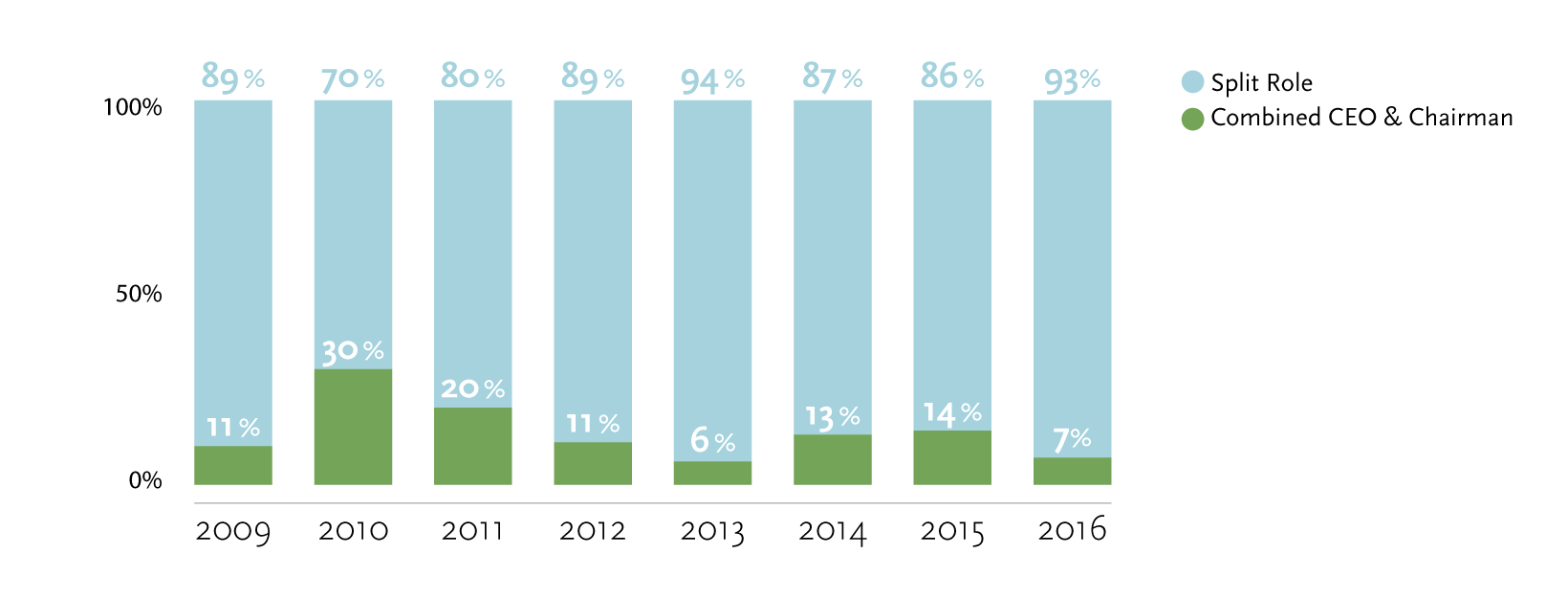 89%
70%
80%
89%
94%
87%
86%
93%

Split Role
Combined CEO & Chairman

100%
50%
0%

11%
30%
20%
11%
6%
13%
14%
7%

2009
2010
2011
2012
2013
2014
2015
2016