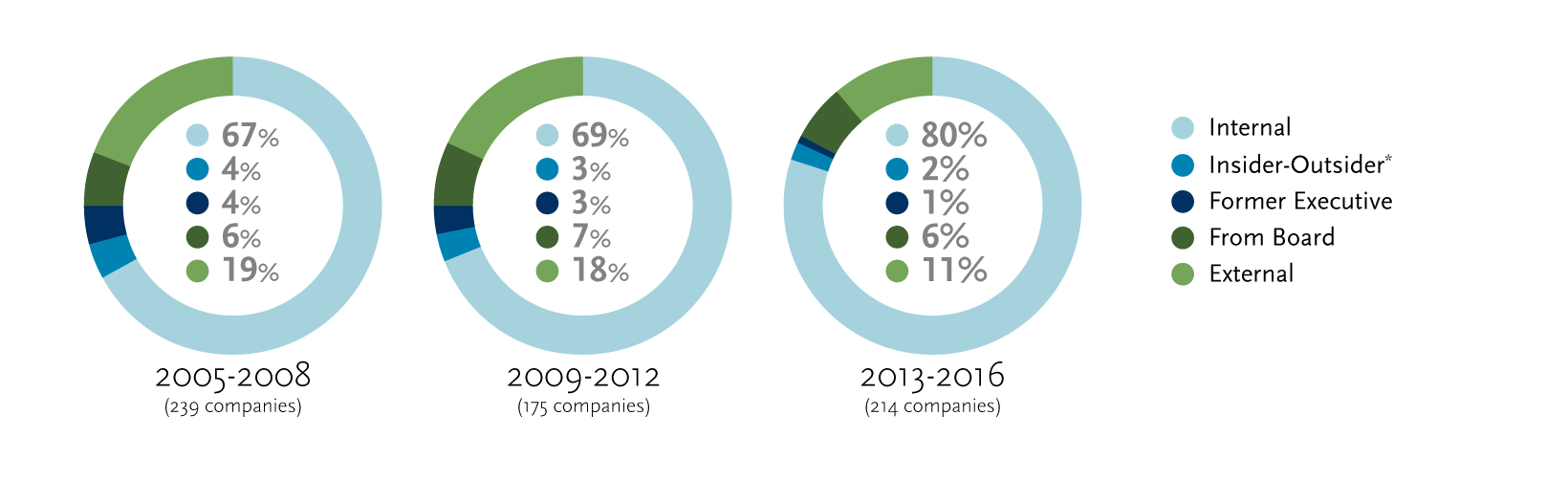 67%
4%
4%
6%
19%

2005-2008
(239 companies)

69%
3%
3%
7%
18%

2009-2012
(175 companies)

80%
2%
1%
6%
11%

2013-2016
(214 companies)

Internal
Insider-Outsider*
Former Executive
From Board
External