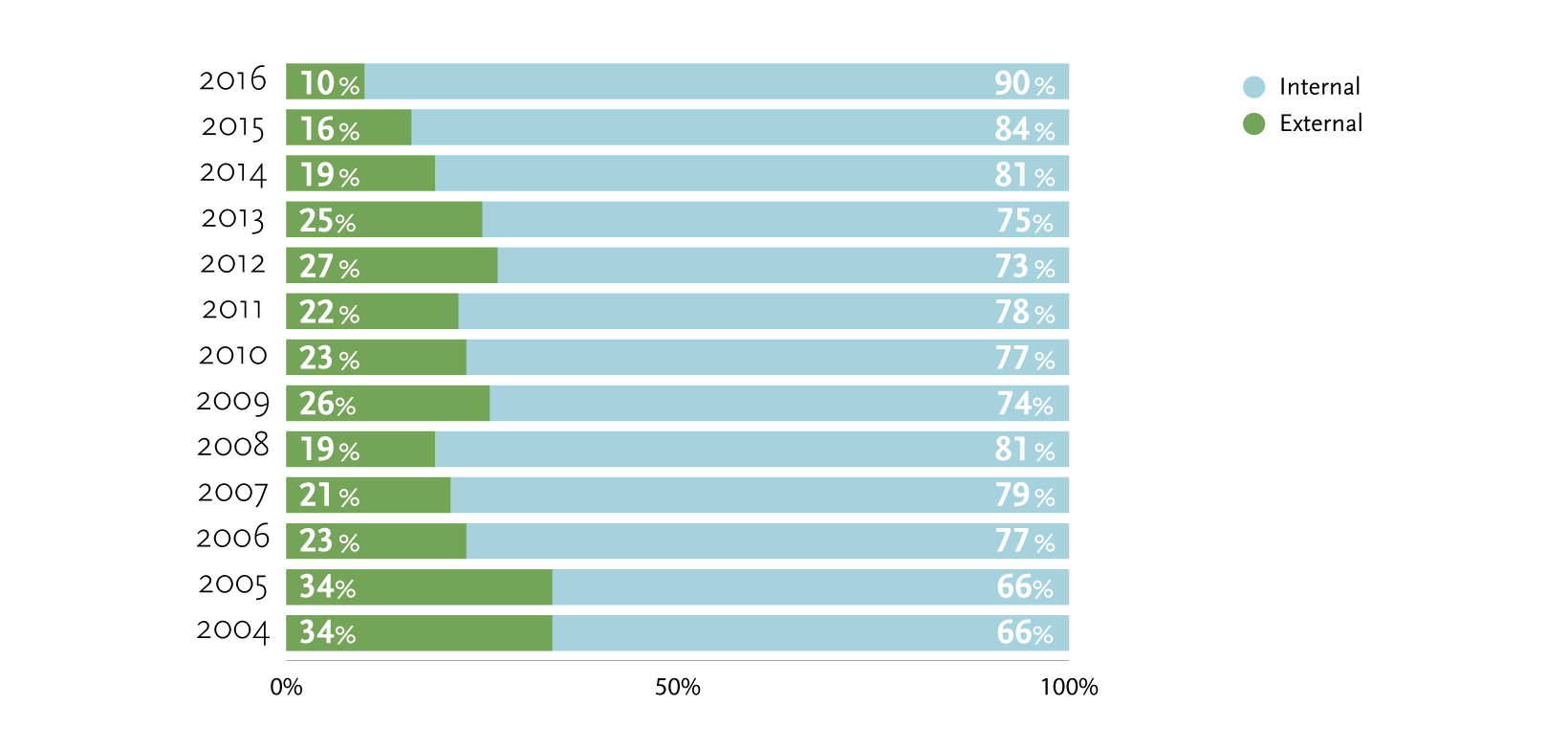 2016 10% 90%
2015 16% 84%
2014 19% 81%
2013 25% 75%
2012 27% 73%
2011 22% 78%
2010 23% 77%
2009 26% 74%
2008 19% 81%
2007 21% 79%
2006 23% 77%
2005 34% 66%
2004 34% 66%

0% 50% 100%

Internal
External