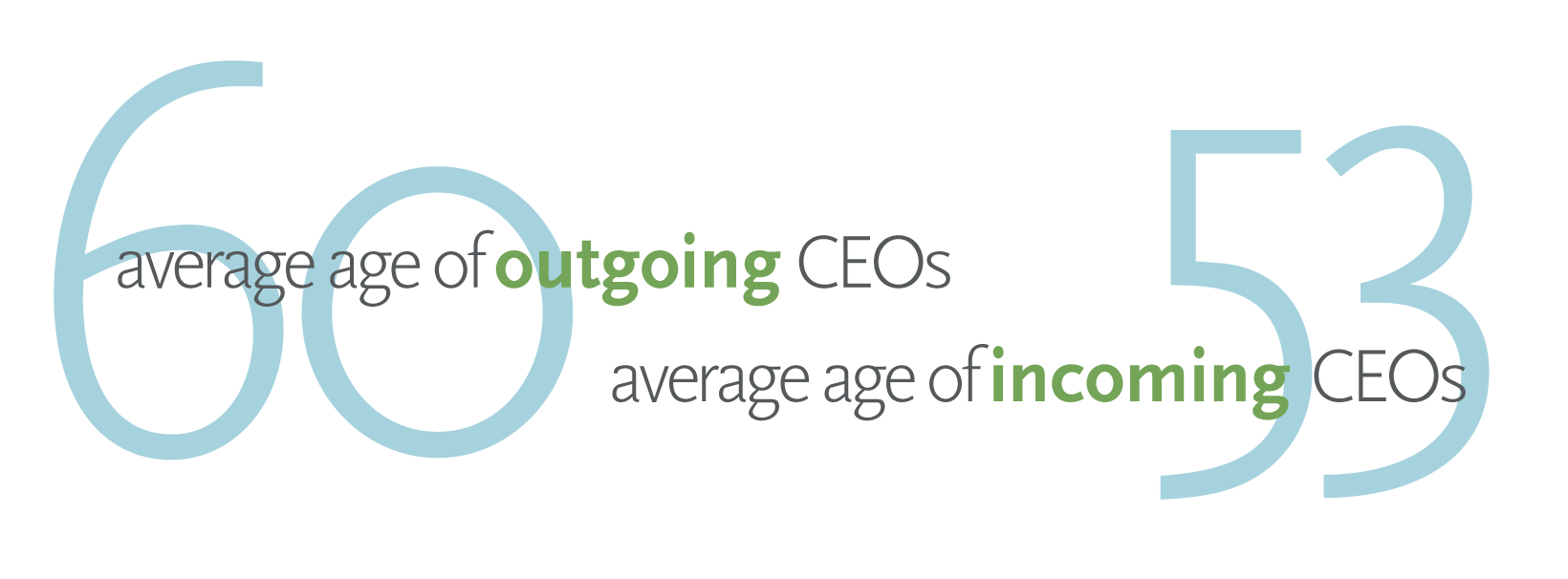 60
average age of outgoing CEOs

53
average age of incoming CEOs