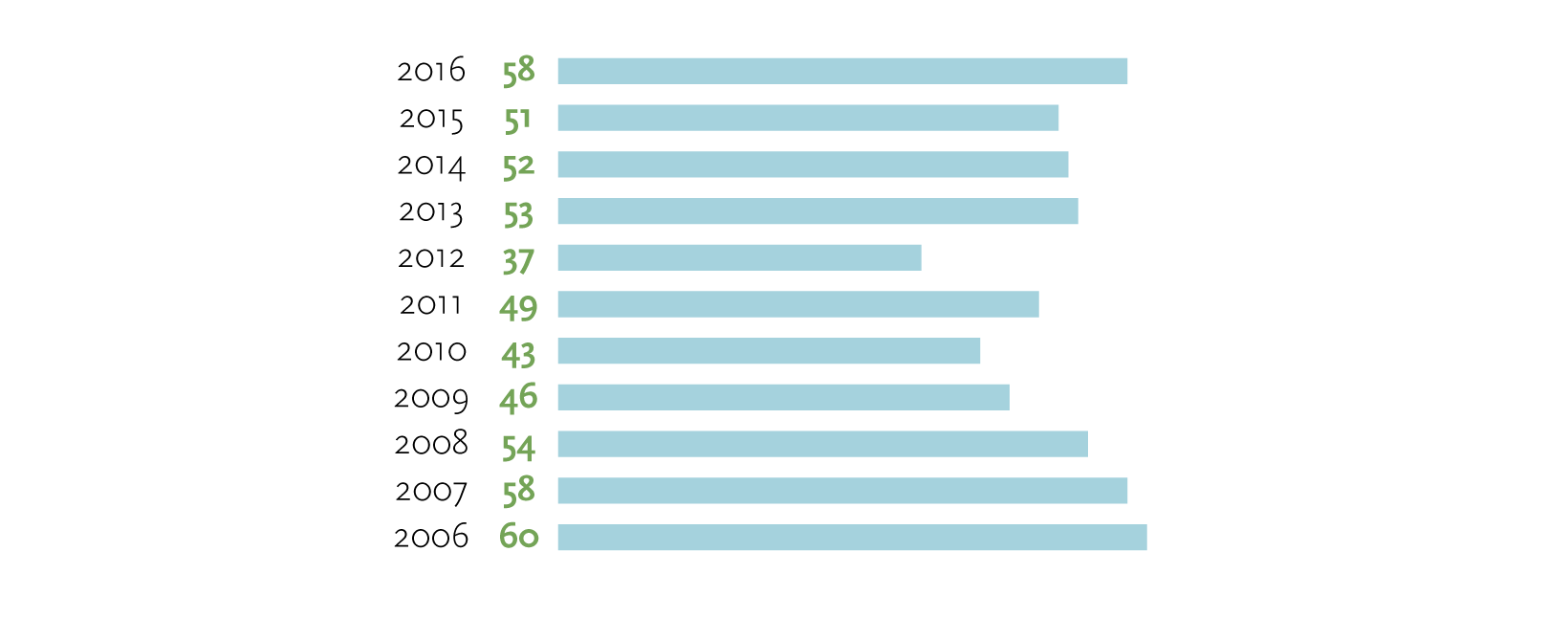 2016 58
2015 51
2014 52
2013 53
2012 37
2011 49
2010 43
2009 46
2008 54
2007 58
2006 60