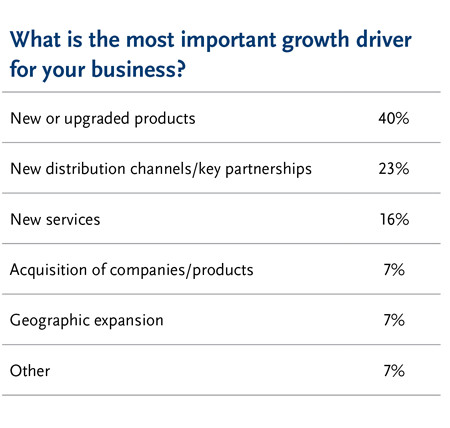 What is the most important growth driver for your business?

| | |
|---|---|
| New or upgraded products | 40% |
| New distribution channels/key partnerships | 23% |
| New services | 16% |
| Acquisition of companies/products | 7% |
| Geographic expansion | 7% |
| Other | 7% |