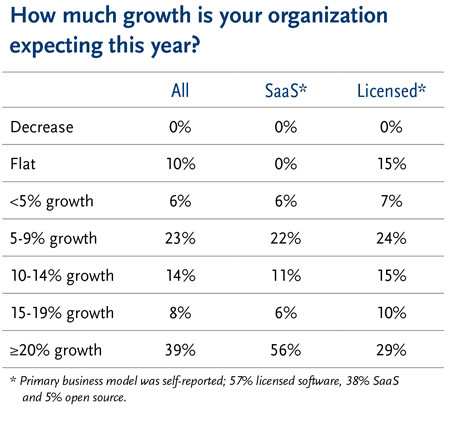 How much growth is your organization expecting this year?

| | All | SaaS* | Licensed* |
|---|---|---|---|
| Decrease | 0% | 0% | 0% |
| Flat | 10% | 0% | 15% |
| <5% growth | 6% | 6% | 7% |
| 5-9% growth | 23% | 22% | 24% |
| 10-14% growth | 14% | 11% | 15% |
| 15-19% growth | 8% | 6% | 10% |
| ≥20% growth | 39% | 56% | 29% |

* Primary business model was self-reported; 57% licensed software, 38% SaaS and 5% open source.