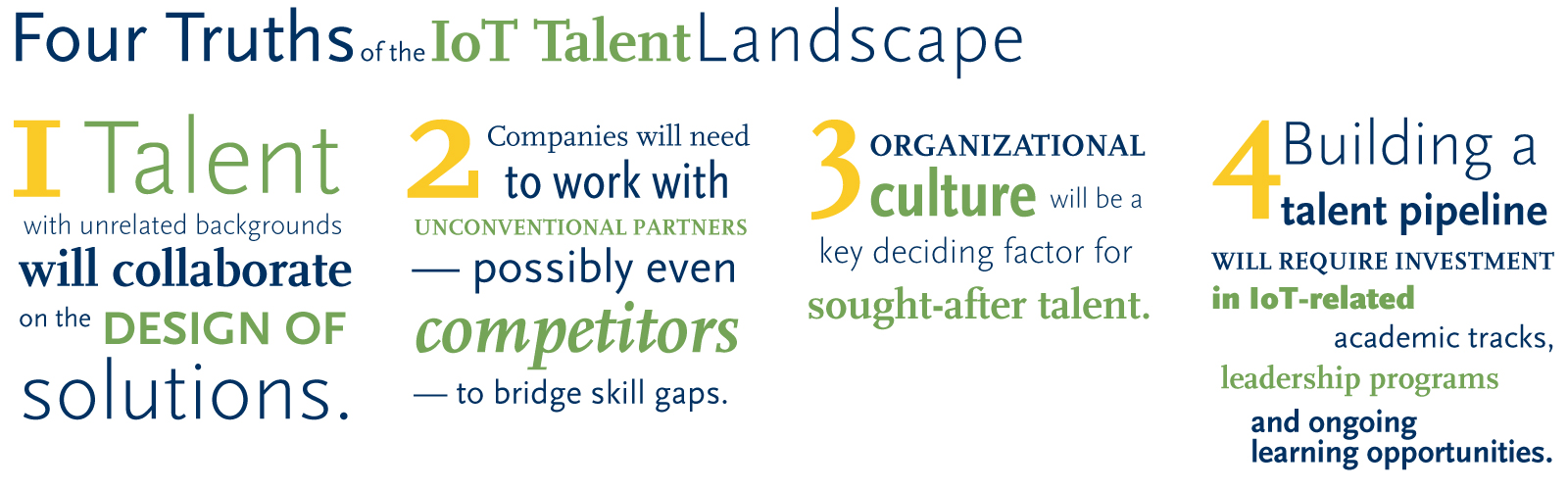 Four Truths of the IoT Talent Landscape

1 Talent with unrelated backgrounds will collaborate on the DESIGN OF solutions.

2 Companies will need to work with UNCONVENTIONAL PARTNERS — possibly even competitors — to bridge skill gaps.

3 ORGANIZATIONAL culture will be a key deciding factor for sought-after talent.

4 Building a talent pipeline WILL REQUIRE INVESTMENT in IoT-related academic tracks, leadership programs and ongoing learning opportunities.