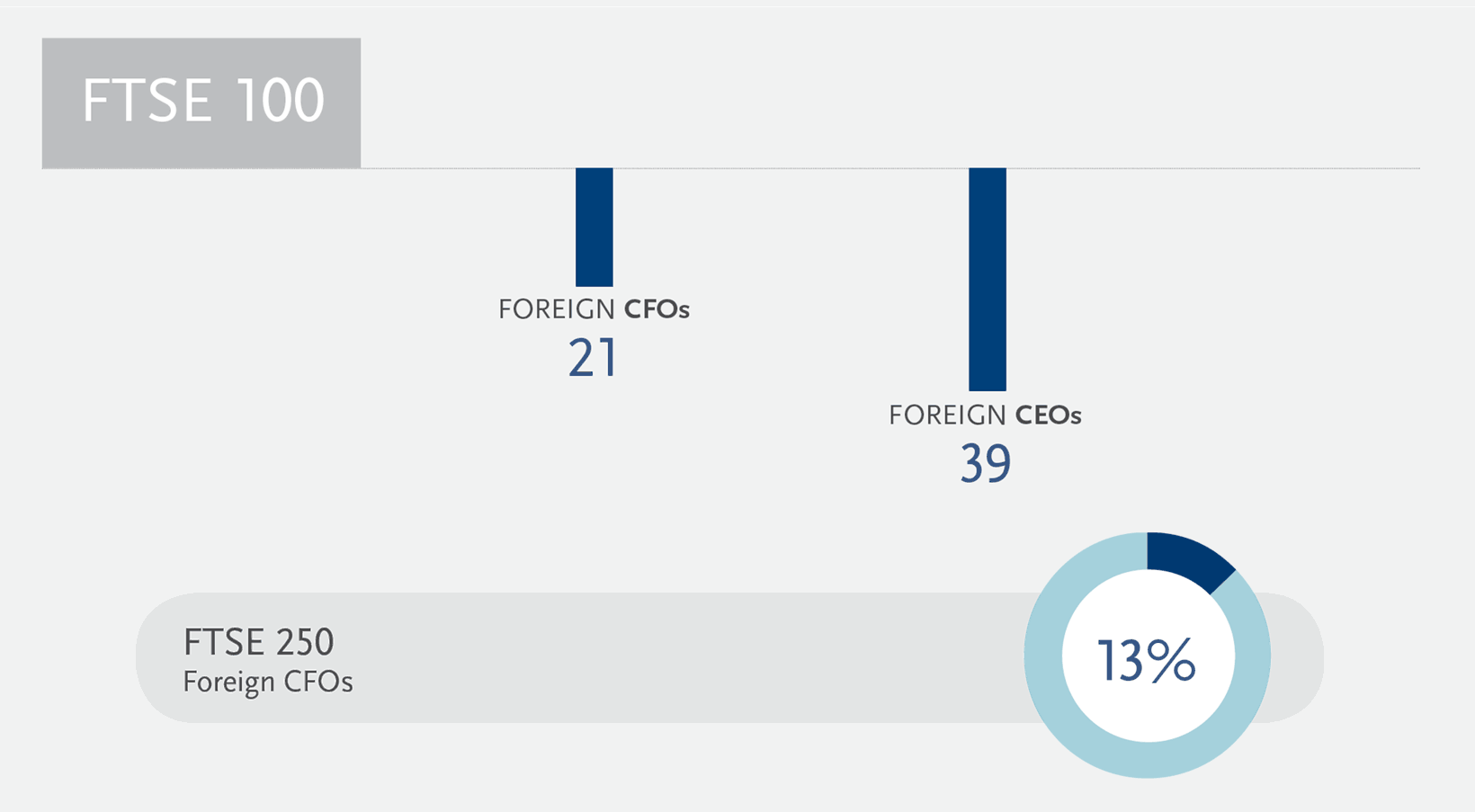 FTSE 100

FOREIGN CFOs
21

FOREIGN CEOs
39

FTSE 250
Foreign CFOs

13%