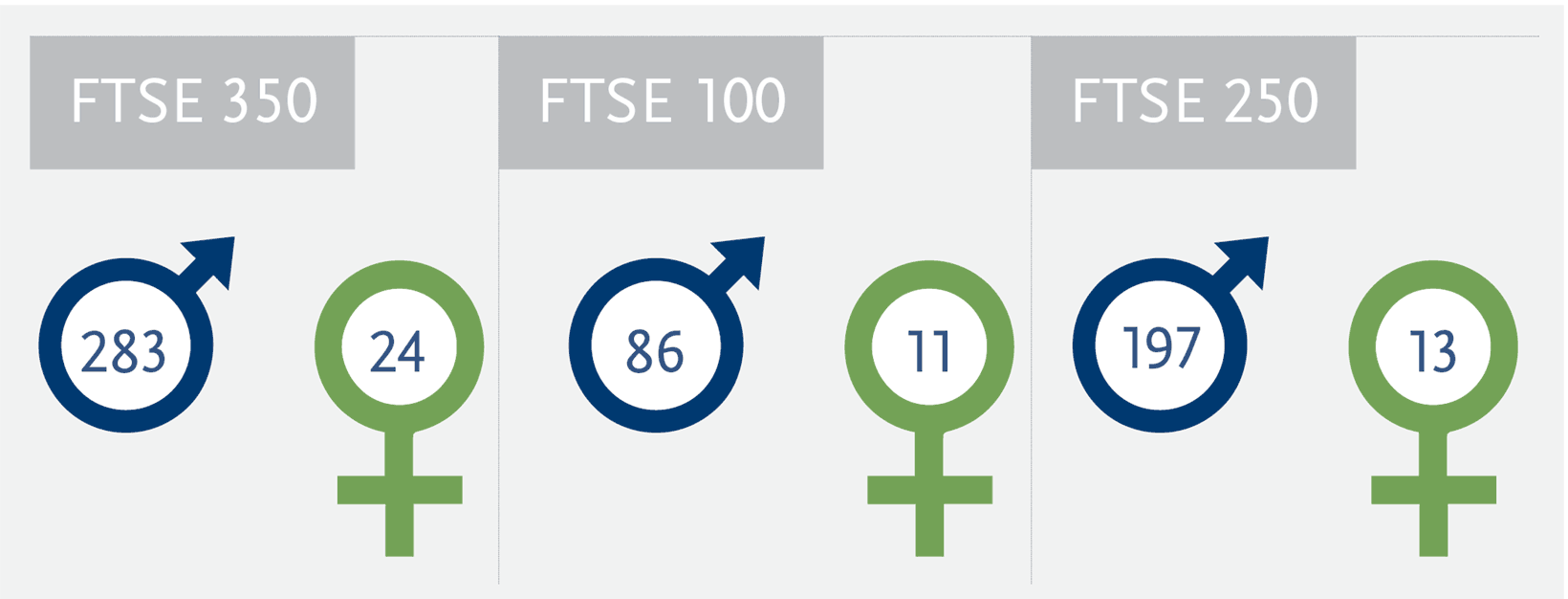 FTSE 350

283

24

FTSE 100

86

11

FTSE 250

197

13