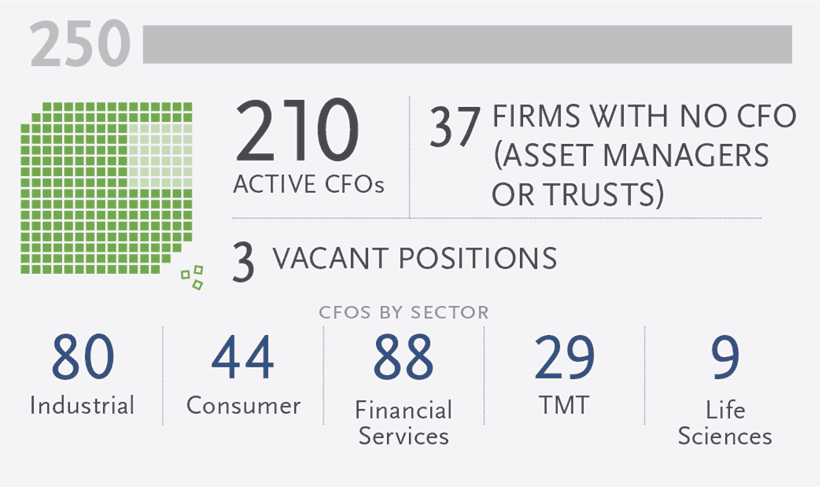 250

210
ACTIVE CFOs

37 FIRMS WITH NO CFO (ASSET MANAGERS OR TRUSTS)

3 VACANT POSITIONS

CFOS BY SECTOR

80
Industrial

44
Consumer

88
Financial Services

29
TMT

9
Life Sciences