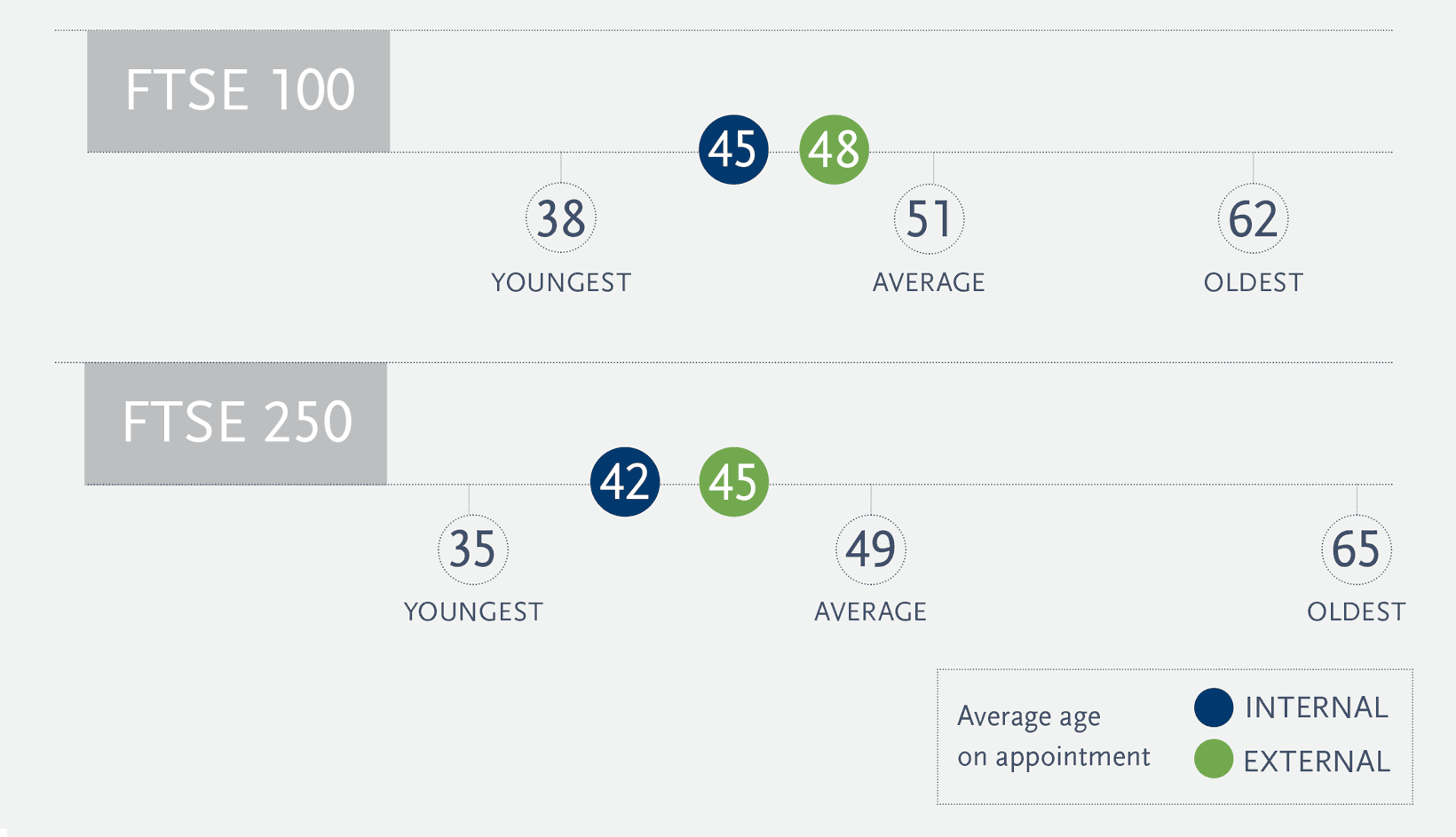 FTSE 100

45 48

38
YOUNGEST

51
AVERAGE

62
OLDEST

FTSE 250

42 45

35
YOUNGEST

49
AVERAGE

65
OLDEST

Average age on appointment

INTERNAL
EXTERNAL